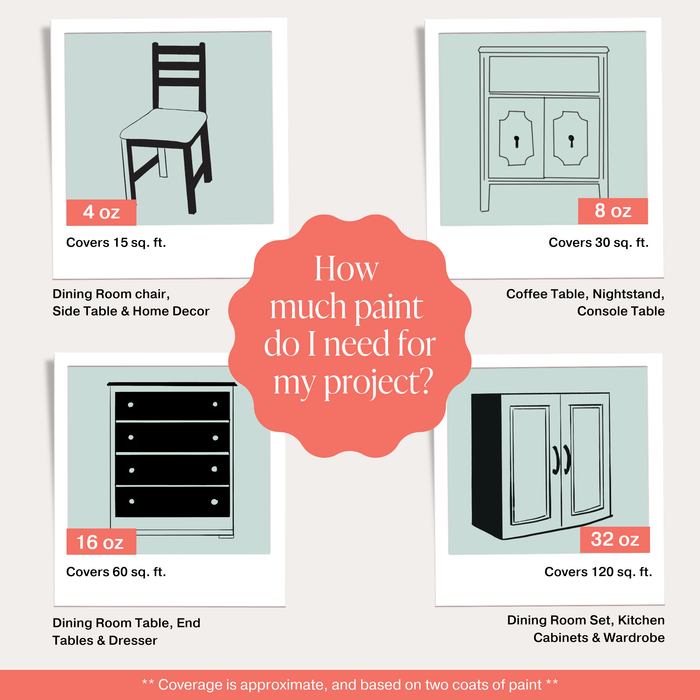 4 oz

Covers 15 sq. ft.

Dining Room chair, Side Table & Home Decor

8 oz

Covers 30 sq. ft.

Coffee Table, Nightstand, Console Table

How much paint do I need for my project?

16 oz

Covers 60 sq. ft.

Dining Room Table, End Tables & Dresser

32 oz

Covers 120 sq. ft.

Dining Room Set, Kitchen Cabinets & Wardrobe

** Coverage is approximate, and based on two coats of paint **